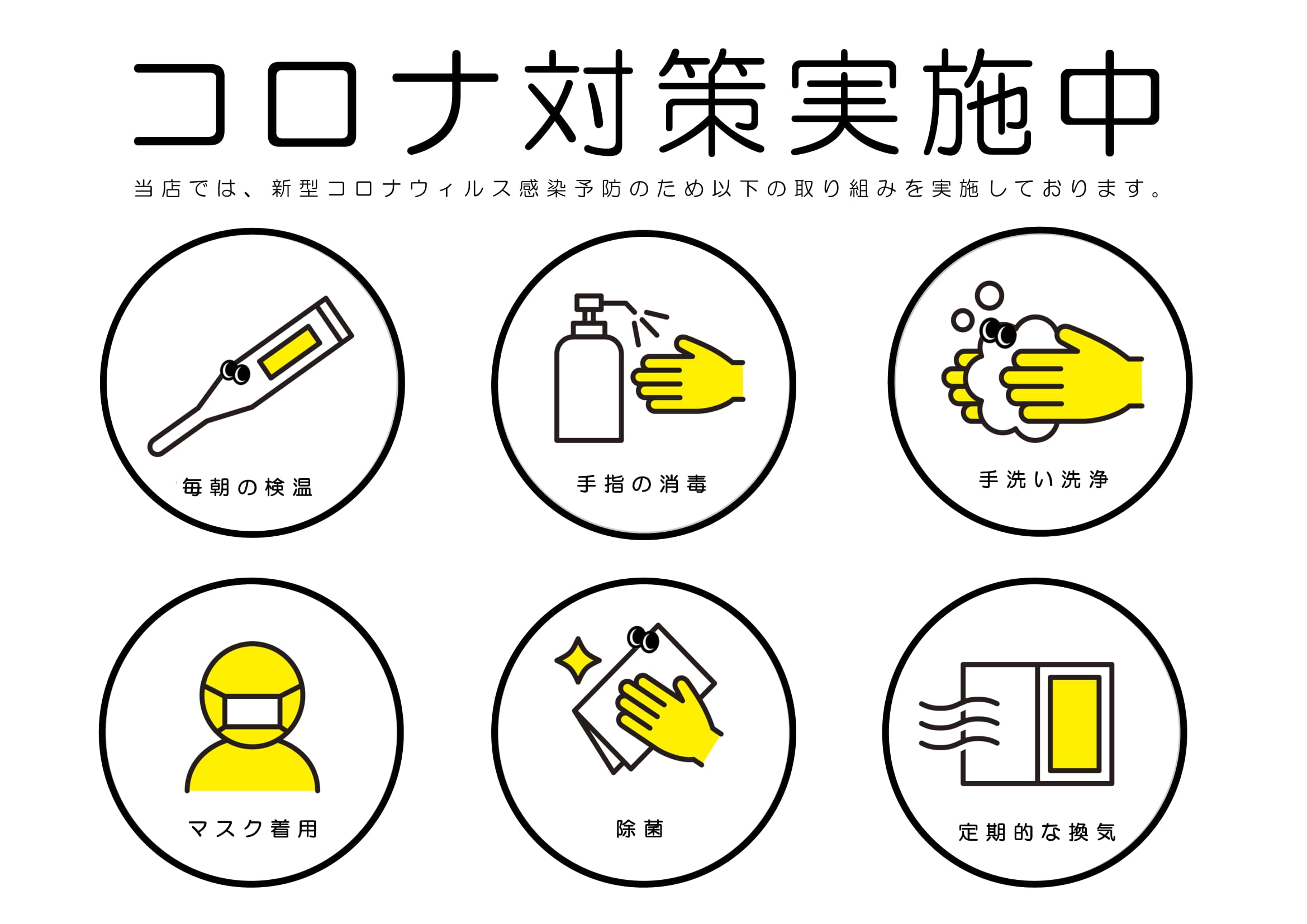 コロナ対策実施中

当店では、新型コロナウィルス感染予防のため以下の取り組みを実施しております。

毎朝の検温

手指の消毒

手洗い洗浄

マスク着用

除菌

定期的な換気