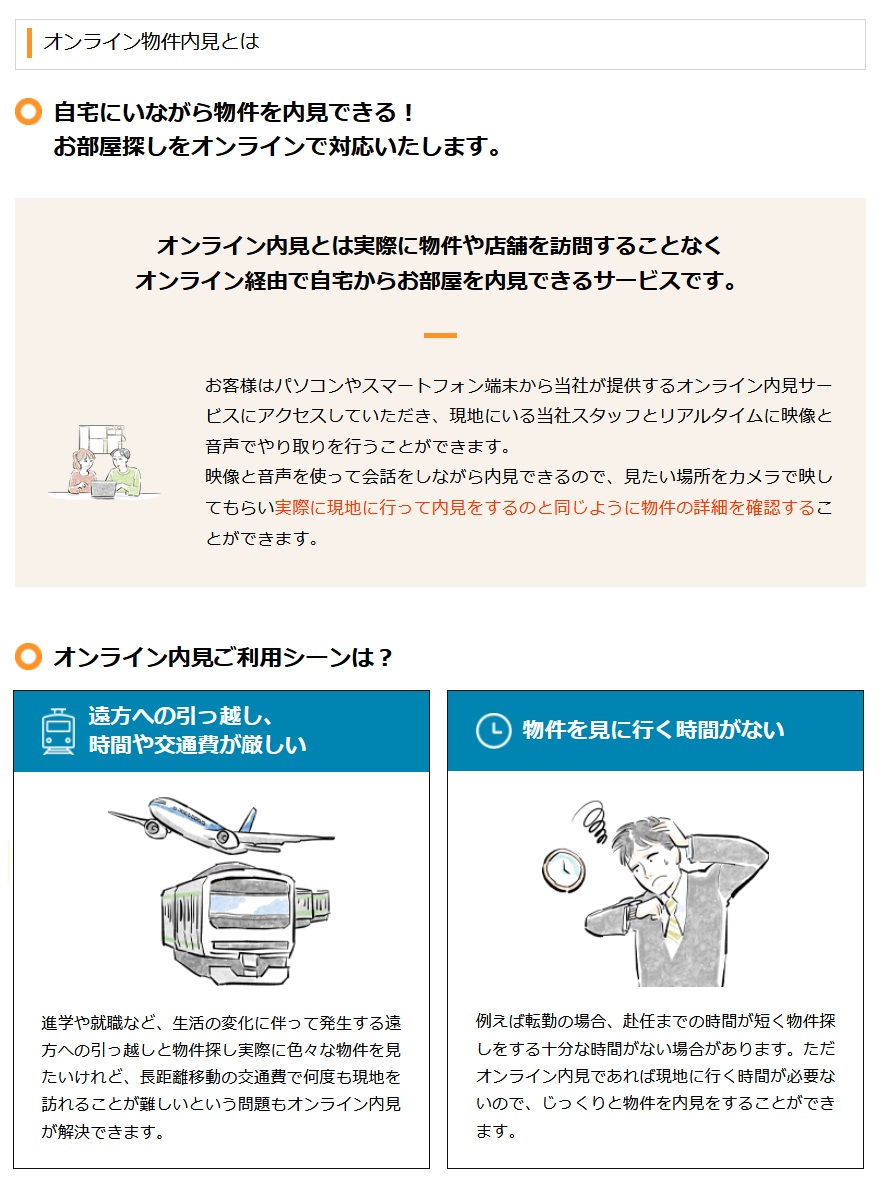 オンライン物件内見とは

自宅にいながら物件を内見できる！
お部屋探しをオンラインで対応いたします。

オンライン内見とは実際に物件や店舗を訪問することなく
オンライン経由で自宅からお部屋を内見できるサービスです。

お客様はパソコンやスマートフォン端末から当社が提供するオンライン内見サービスにアクセスしていただき、現地にいる当社スタッフとリアルタイムに映像と音声でやり取りを行うことができます。
映像と音声を使って会話をしながら内見できるので、見たい場所をカメラで映してもらい実際に現地に行って内見をするのと同じように物件の詳細を確認することができます。

オンライン内見ご利用シーンは？

遠方への引っ越し、
時間や交通費が厳しい

進学や就職など、生活の変化に伴って発生する遠方への引っ越しと物件探し実際に色々な物件を見たいけれど、長距離移動の交通費で何度も現地を訪れることが難しいという問題もオンライン内見が解決できます。

物件を見に行く時間がない

例えば転勤の場合、赴任までの時間が短く物件探しをする十分な時間がない場合があります。ただオンライン内見であれば現地に行く時間が必要ないので、じっくりと物件を内見をすることができます。