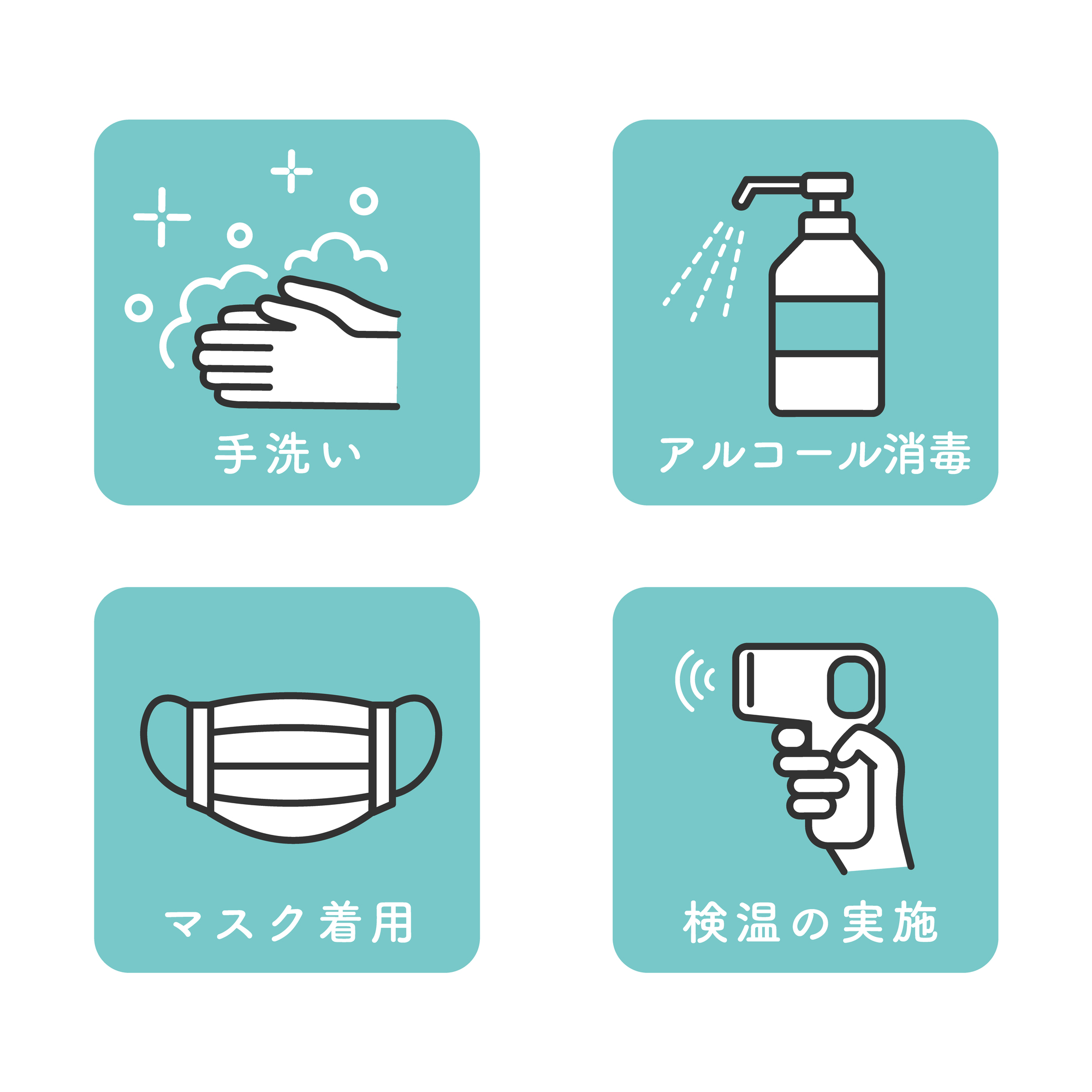 手洗い

アルコール消毒

マスク着用

検温の実施