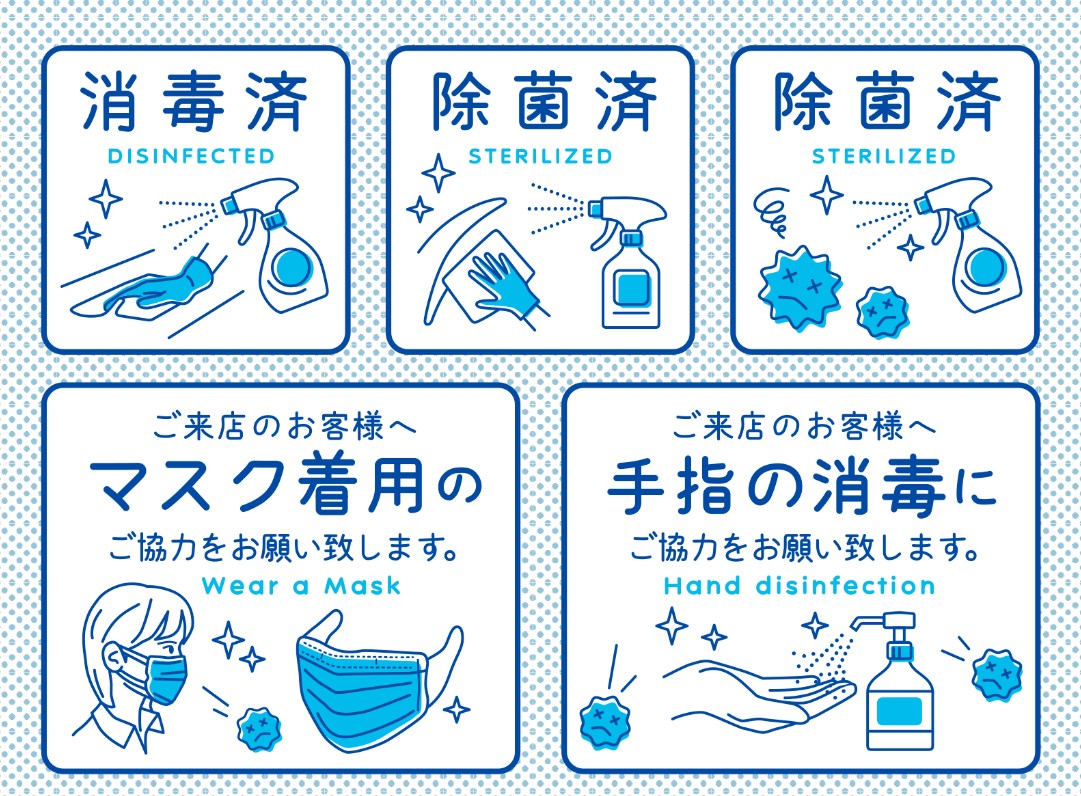 消毒済
DISINFECTED

除菌済
STERILIZED

除菌済
STERILIZED

ご来店のお客様へ
マスク着用の
ご協力をお願い致します。
Wear a Mask

ご来店のお客様へ
手指の消毒に
ご協力をお願い致します。
Hand disinfection