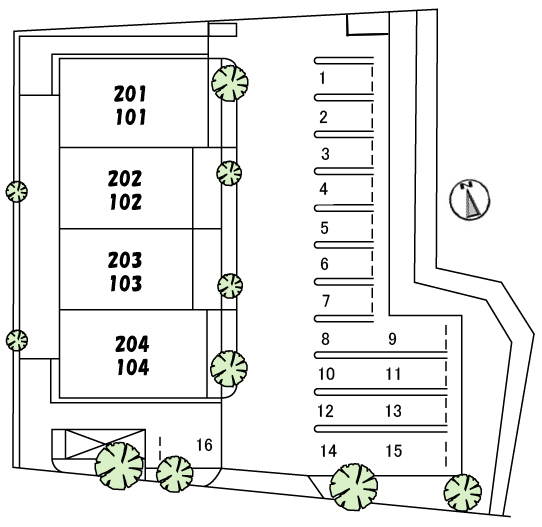 201
101

202
102

203
103

204
104

1
2
3
4
5
6
7
8 9
10 11
12 13
14 15
16

N