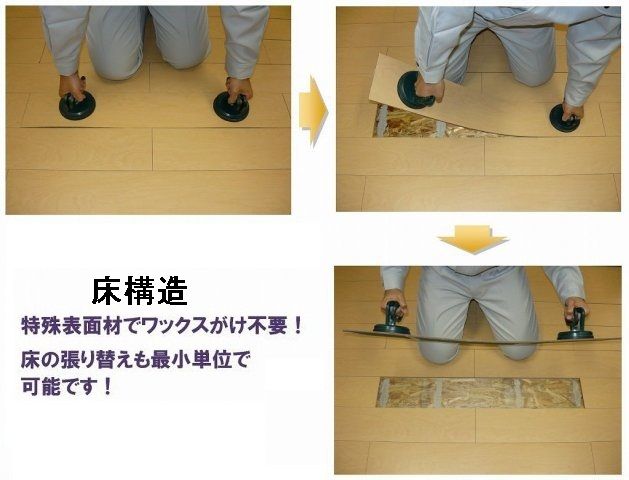 床構造

特殊表面材でワックスがけ不要！

床の張り替えも最小単位で可能です！