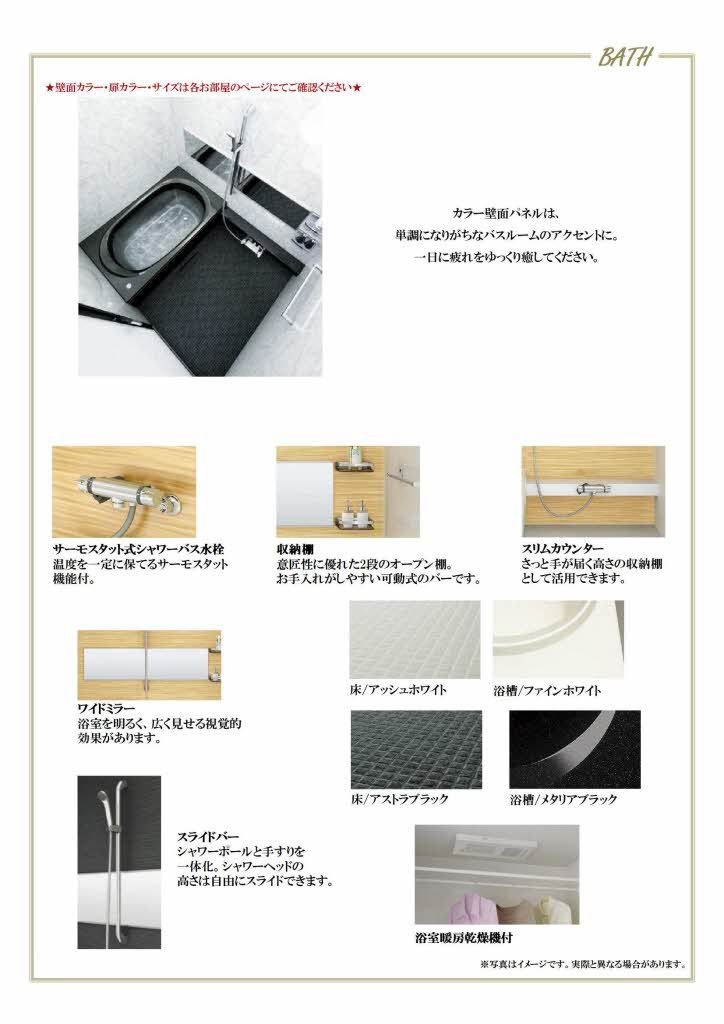 BATH

★壁面カラー・扉カラー・サイズは各お部屋のページにてご確認ください★

カラー壁面パネルは、
単調になりがちなバスルームのアクセントに。
一日に疲れをゆっくり癒してください。

サーモスタット式シャワーバス水栓
温度を一定に保てるサーモスタット機能付。

収納棚
意匠性に優れた2段のオープン棚。
お手入れがしやすい可動式のバーです。

スリムカウンター
さっと手が届く高さの収納棚として活用できます。

ワイドミラー
浴室を明るく、広く見せる視覚的効果があります。

床/アッシュホワイト

浴槽/ファインホワイト

床/アストラブラック

浴槽/メタリアブラック

スライドバー
シャワーポールと手すりを一体化。シャワーヘッドの高さは自由にスライドできます。

浴室暖房乾燥機付

※写真はイメージです。実際と異なる場合があります。