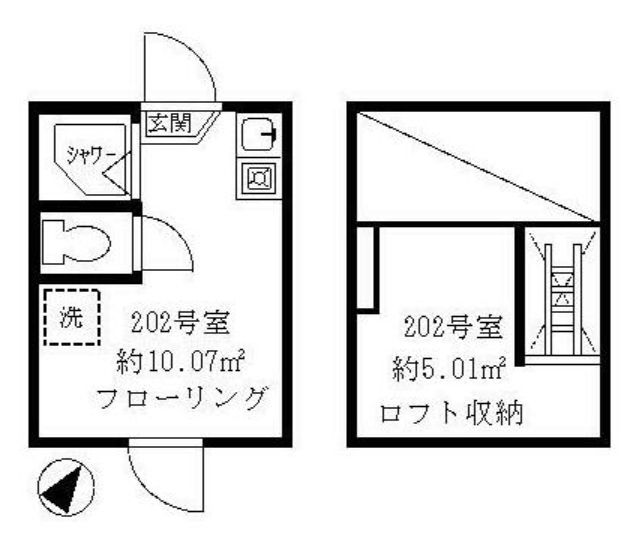 玄関

シャワー

洗

202号室
約10.07㎡
フローリング

202号室
約5.01㎡
ロフト収納