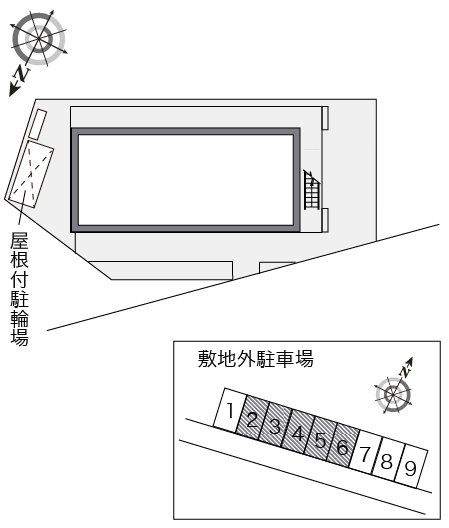 N

屋根付駐輪場

敷地外駐車場

N

1
2
3
4
5
6
7
8
9