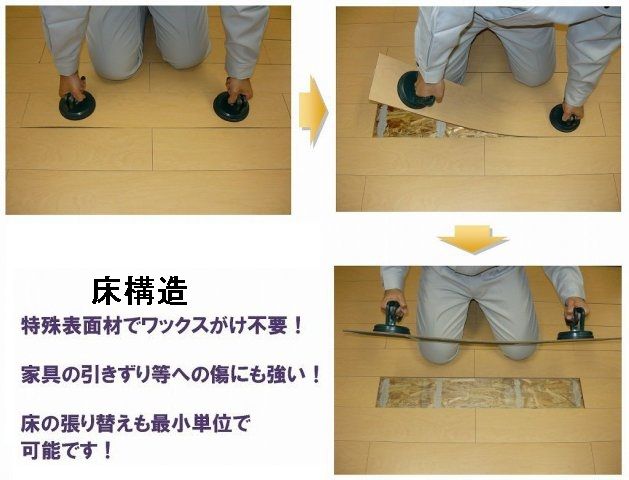 床構造

特殊表面材でワックスがけ不要！

家具の引きずり等への傷にも強い！

床の張り替えも最小単位で可能です！