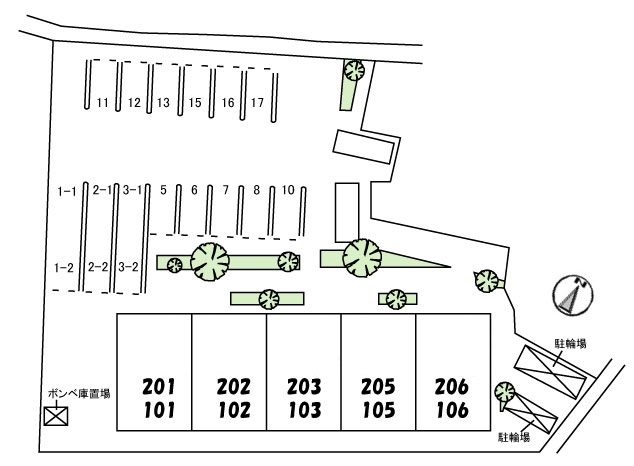 11 12 13 15 16 17

1-1 2-1 3-1 5 6 7 8 10

1-2 2-2 3-2

N

駐輪場

201
101

202
102

203
103

205
105

206
106

ボンベ庫置場

駐輪場