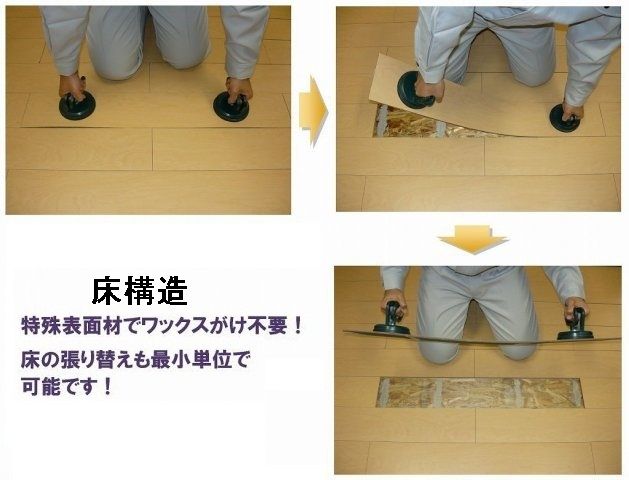 床構造

特殊表面材でワックスがけ不要！

床の張り替えも最小単位で可能です！