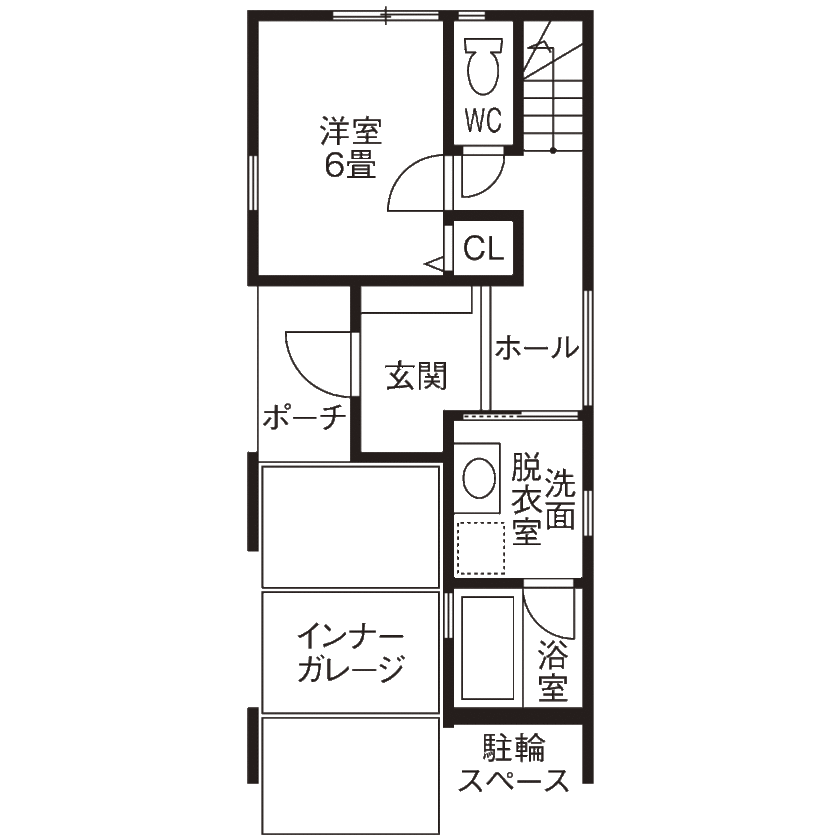 洋室
6畳

WC

CL

ホール

玄関

ポーチ

洗面脱衣室

インナーガレージ

浴室

駐輪スペース