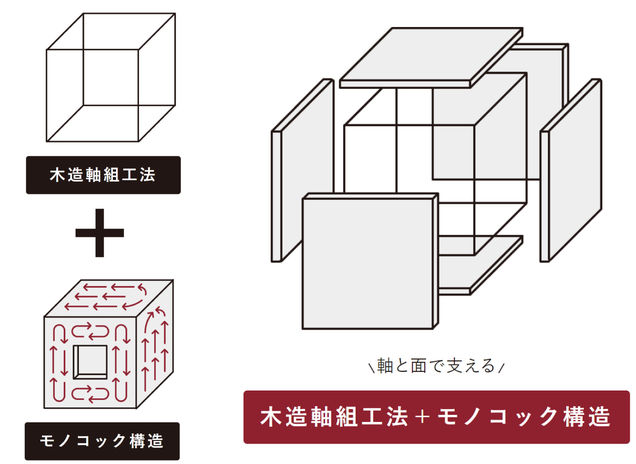 木造軸組工法

+

モノコック構造

\軸と面で支える/

木造軸組工法+モノコック構造