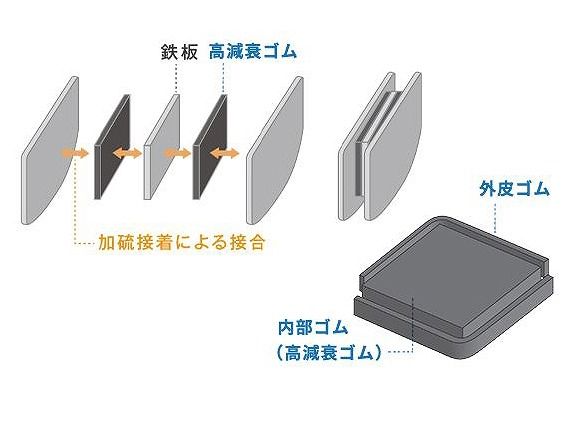 鉄板 高減衰ゴム

加硫接着による接合

外皮ゴム

内部ゴム
（高減衰ゴム）