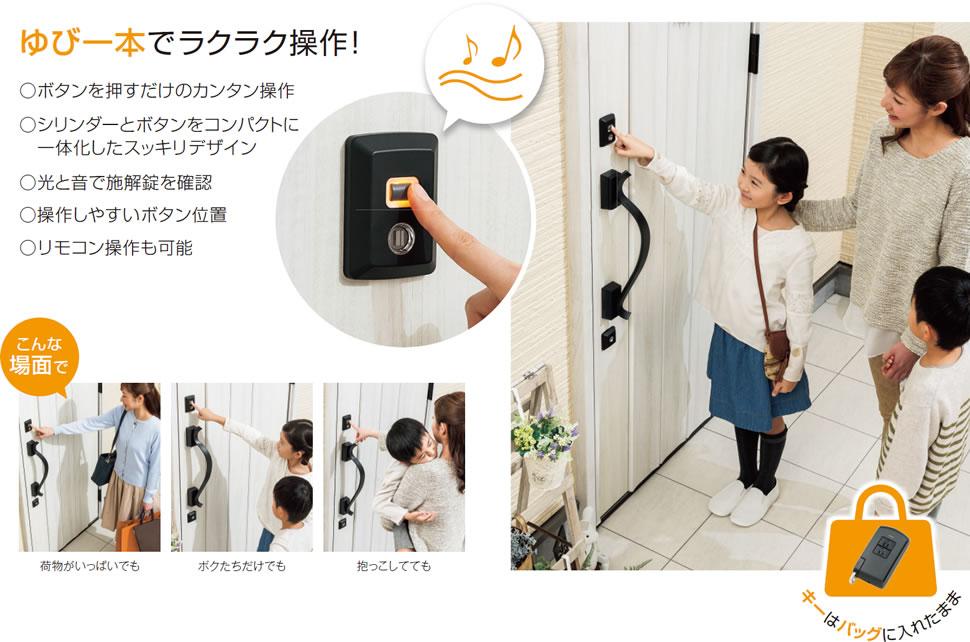 ゆび一本でラクラク操作！

○ボタンを押すだけのカンタン操作

○シリンダーとボタンをコンパクトに一体化したスッキリデザイン

○光と音で施解錠を確認

○操作しやすいボタン位置

○リモコン操作も可能

こんな場面で

荷物がいっぱいでも

ボクたちだけでも

抱っこしてても

キーはバッグに入れたまま