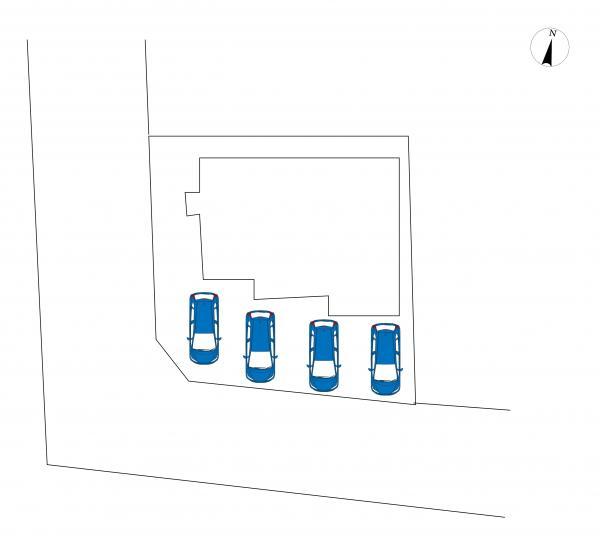 N