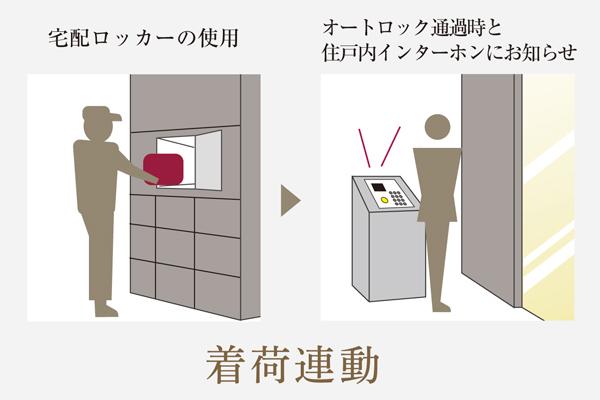 宅配ロッカーの使用

オートロック通過時と
住戸内インターホンにお知らせ

着荷連動