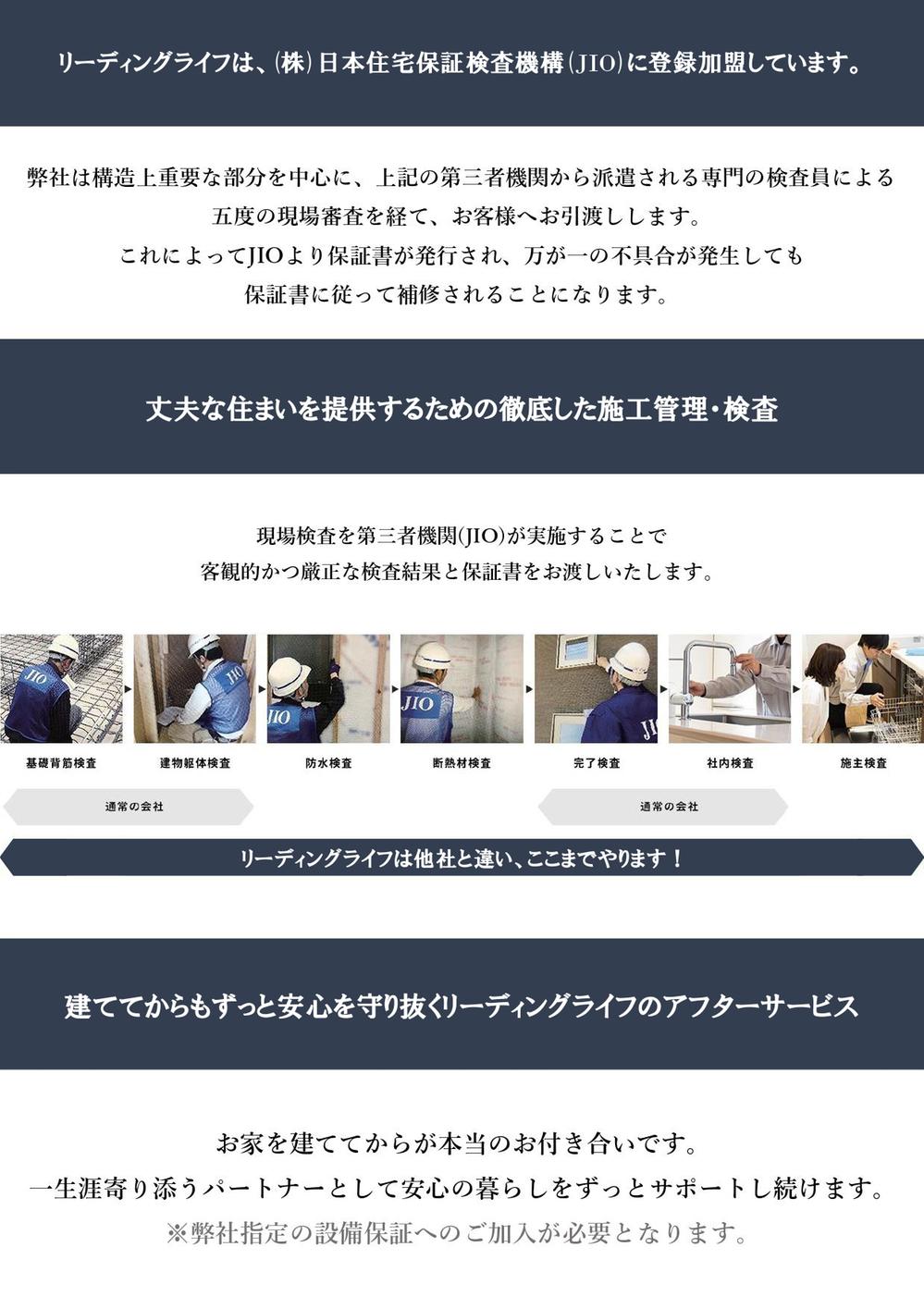 リーディングライフは、㈱日本住宅保証検査機構(JIO)に登録加盟しています。

弊社は構造上重要な部分を中心に、上記の第三者機関から派遣される専門の検査員による五度の現場審査を経て、お客様へお引渡しします。
これによってJIOより保証書が発行され、万が一の不具合が発生しても保証書に従って補修されることになります。

丈夫な住まいを提供するための徹底した施工管理・検査

現場検査を第三者機関(JIO)が実施することで
客観的かつ厳正な検査結果と保証書をお渡しいたします。

JIO JIO JIO JIO JI

基礎背筋検査 建物躯体検査 防水検査 断熱材検査 完了検査 社内検査 施主検査

通常の会社

通常の会社

リーディングライフは他社と違い、ここまでやります！

建ててからもずっと安心を守り抜くリーディングライフのアフターサービス

お家を建ててからが本当のお付き合いです。
一生涯寄り添うパートナーとして安心の暮らしをずっとサポートし続けます。
※弊社指定の設備保証へのご加入が必要となります。