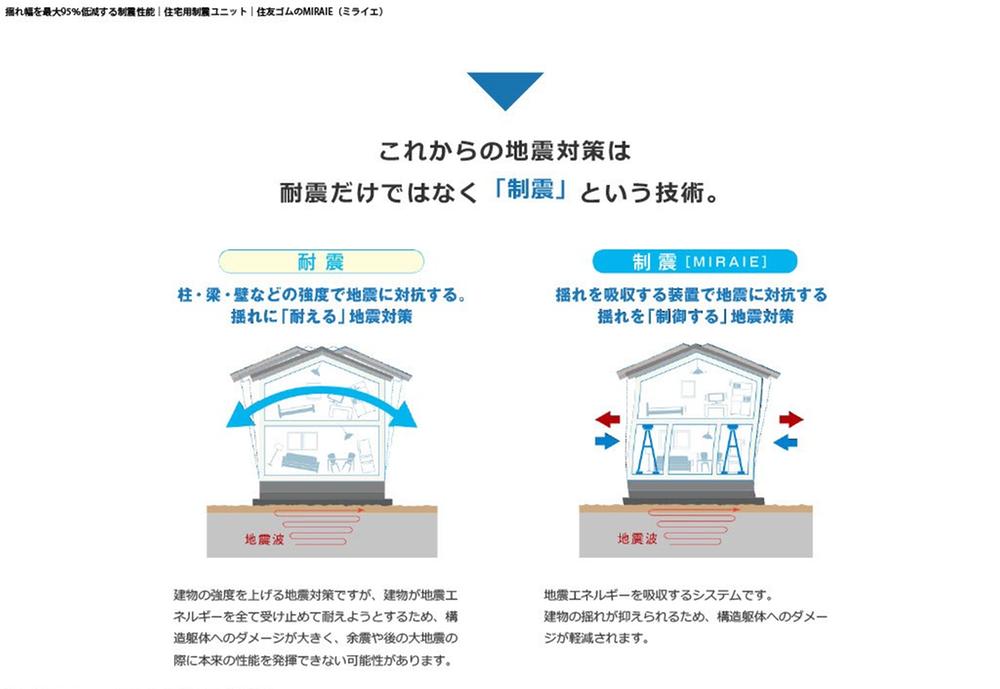 揺れ幅を最大95%低減する制震性能｜住宅用制震ユニット｜住友ゴムのMIRAIE（ミライエ）

これからの地震対策は
耐震だけではなく「制震」という技術。

耐震

柱・梁・壁などの強度で地震に対抗する。
揺れに「耐える」地震対策

地震波

建物の強度を上げる地震対策ですが、建物が地震エネルギーを全て受け止めて耐えようとするため、構造躯体へのダメージが大きく、余震や後の大地震の際に本来の性能を発揮できない可能性があります。

制震［MIRAIE］

揺れを吸収する装置で地震に対抗する
揺れを「制御する」地震対策

地震波

地震エネルギーを吸収するシステムです。
建物の揺れが抑えられるため、構造躯体へのダメージが軽減されます。