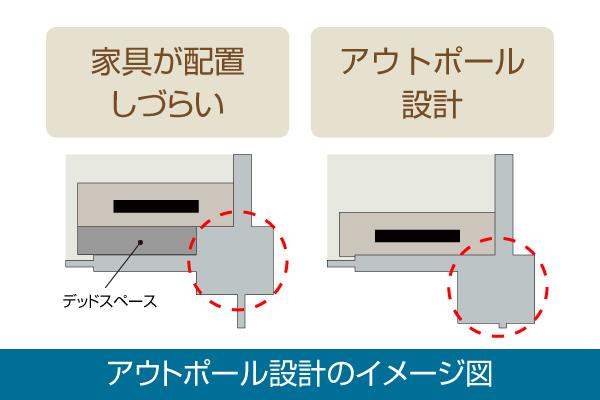 家具が配置しづらい

アウトポール設計

デッドスペース

アウトポール設計のイメージ図