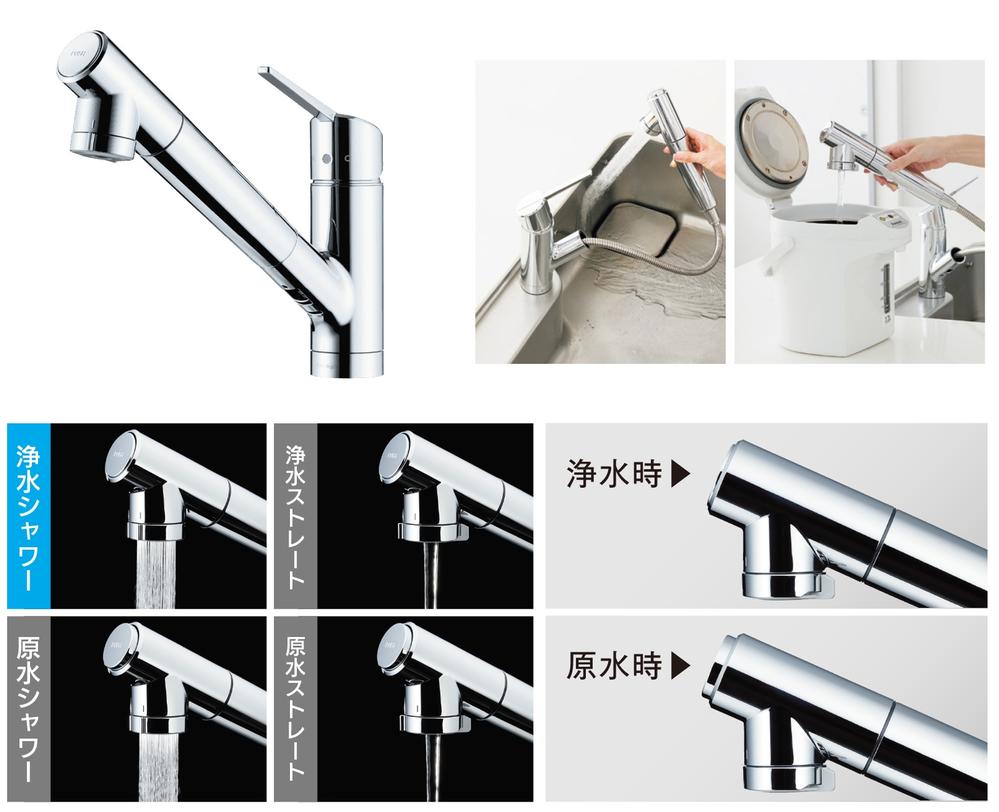 浄水シャワー

浄水ストレート

浄水時▶

原水シャワー

原水ストレート

原水時▶