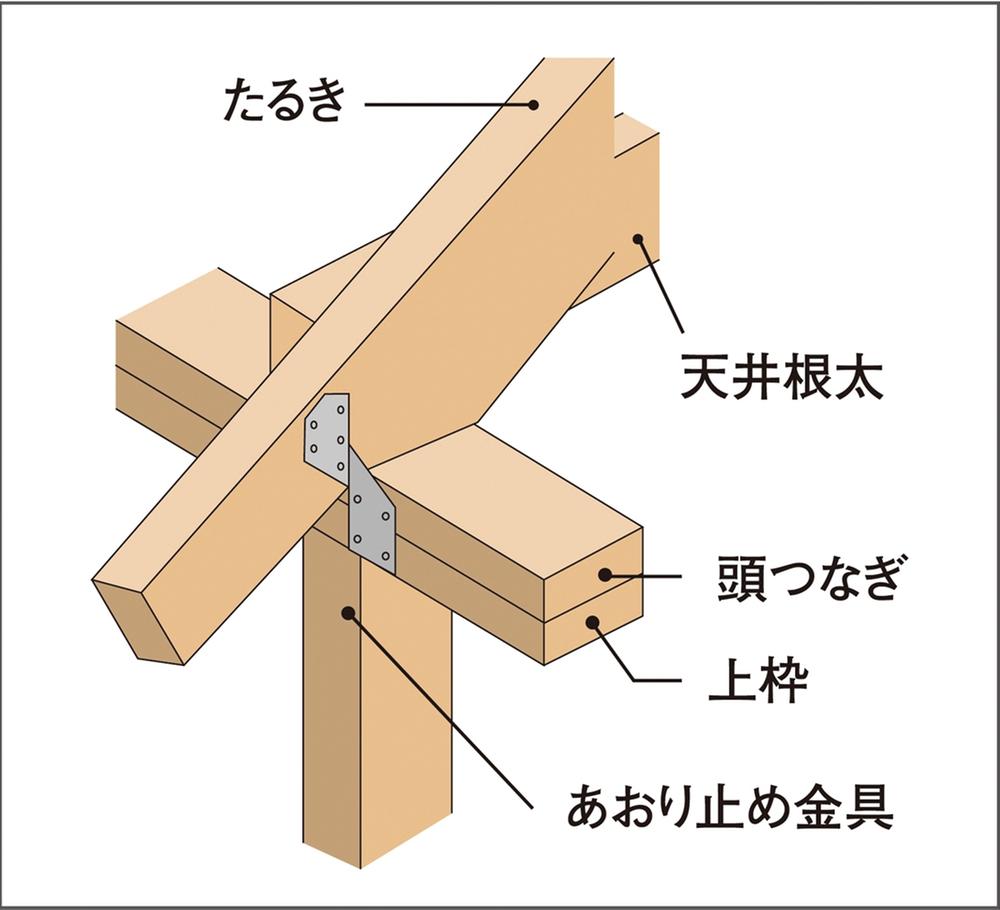 たるき

天井根太

頭つなぎ

上枠

あおり止め金具