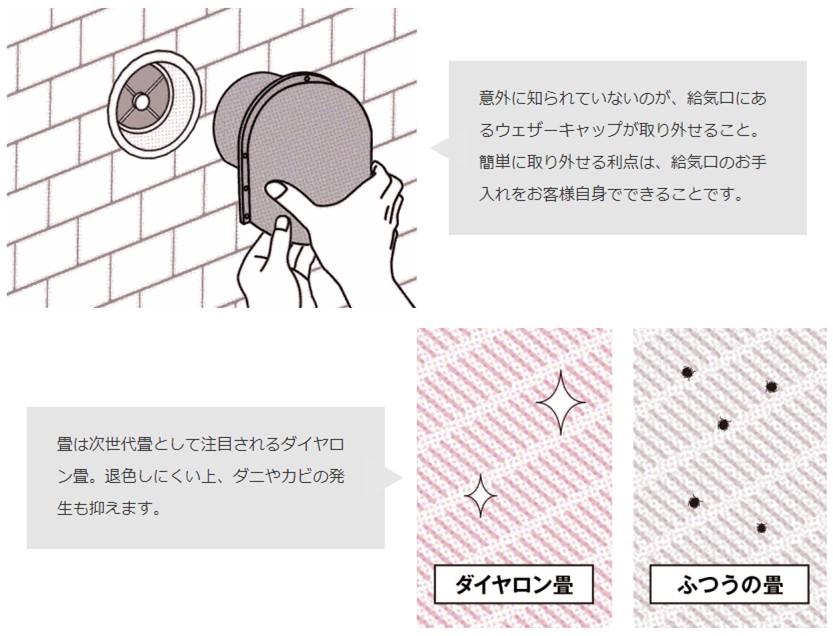 意外に知られていないのが、給気口にあるウェザーキャップが取り外せること。簡単に取り外せる利点は、給気口のお手入れをお客様自身でできることです。

畳は次世代畳として注目されるダイヤロン畳。退色しにくい上、ダニやカビの発生も抑えます。

ダイヤロン畳

ふつうの畳