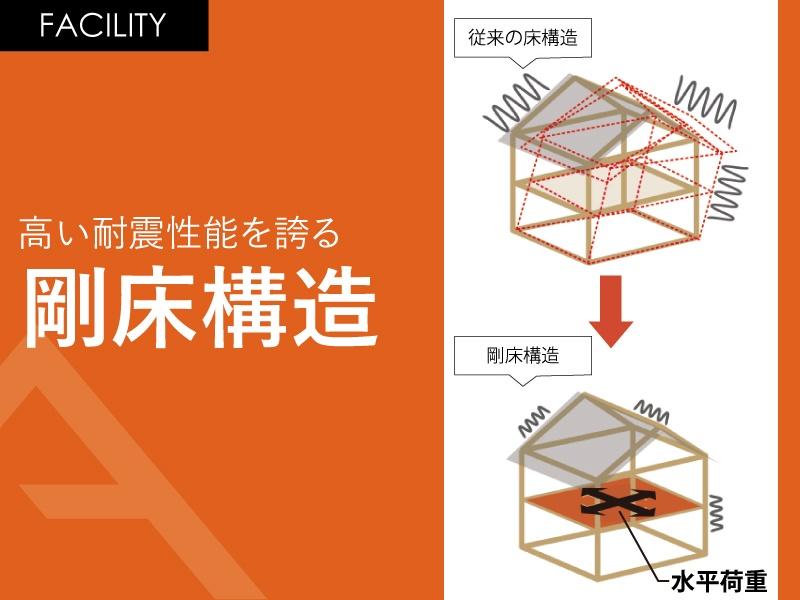 FACILITY

高い耐震性能を誇る

剛床構造

従来の床構造

剛床構造

水平荷重