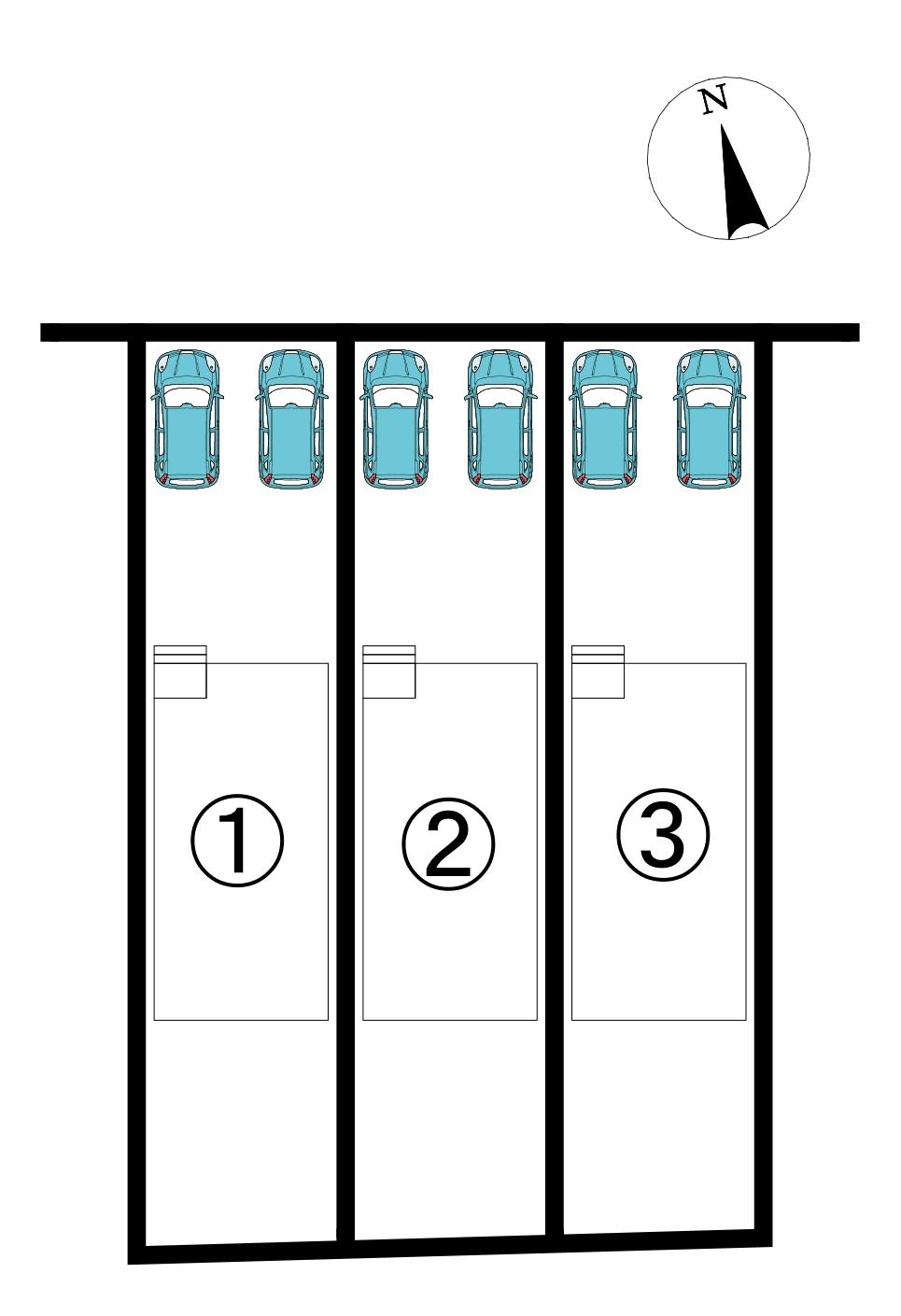 N

①

②

③