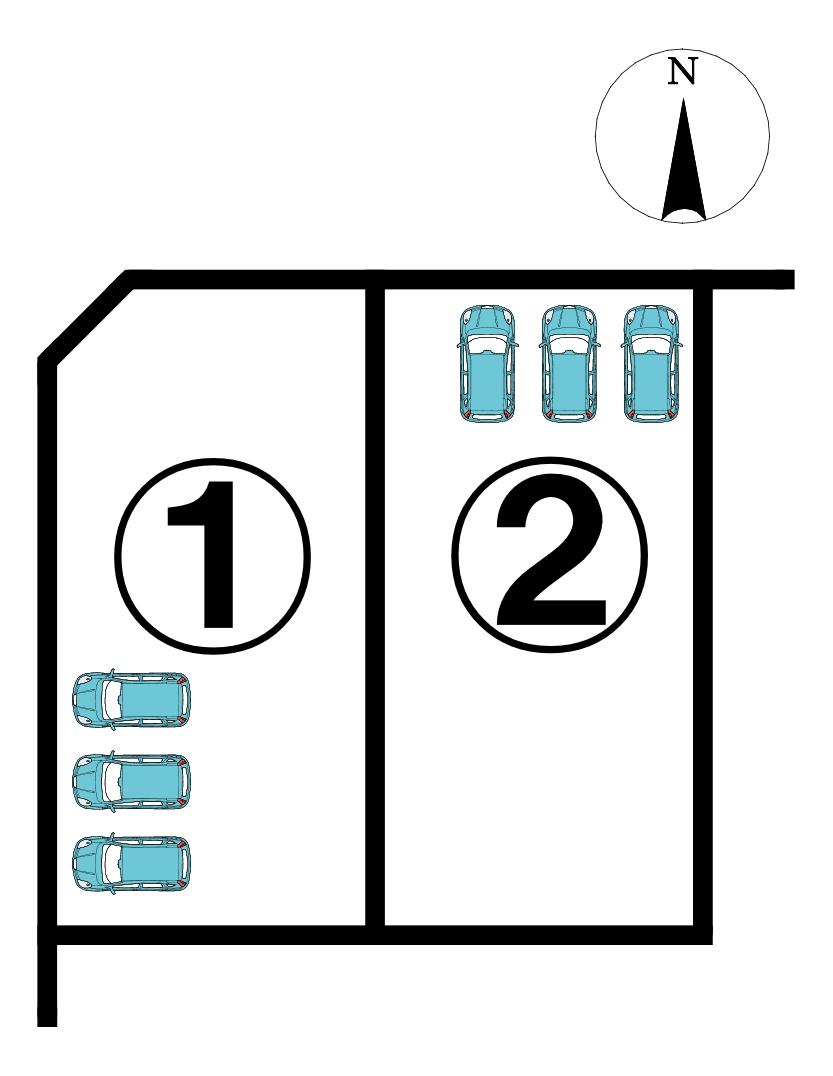 N

①

②