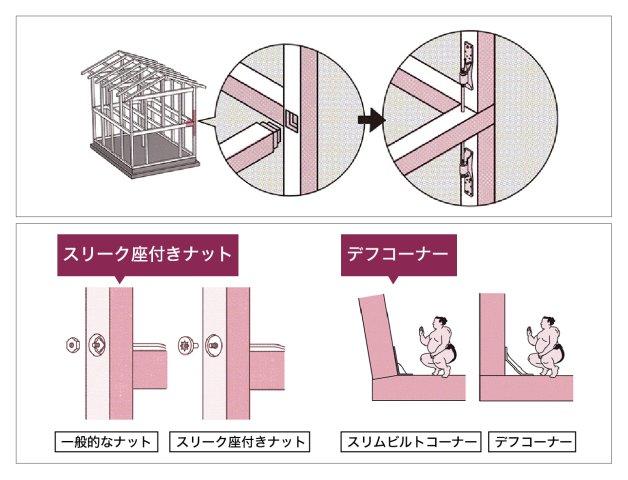 スリーク座付きナット

デフコーナー

一般的なナット

スリーク座付きナット

スリムビルトコーナー

デフコーナー