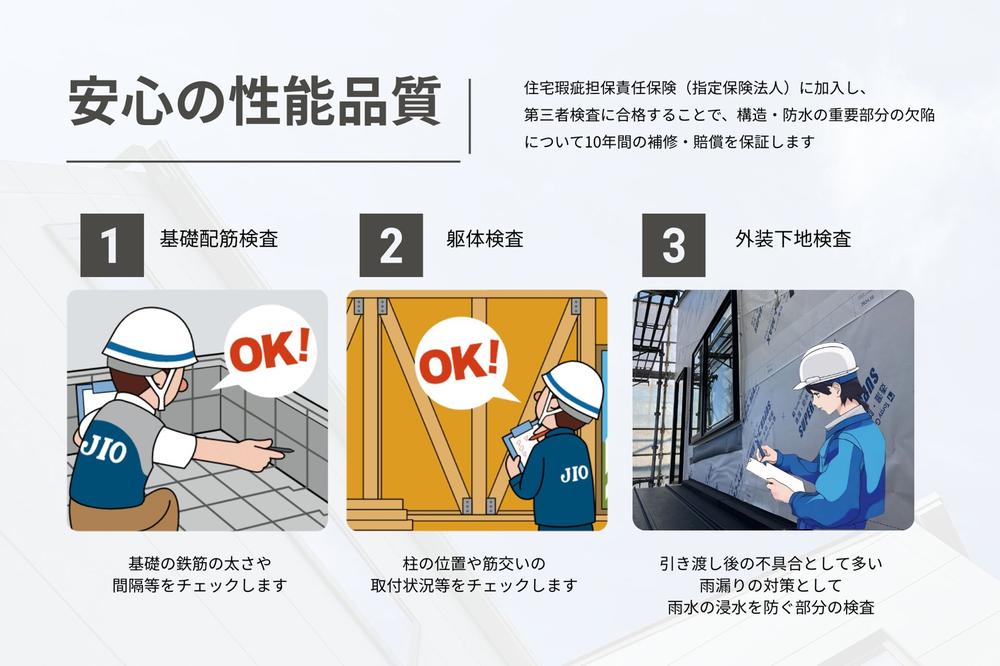 安心の性能品質

住宅瑕疵担保責任保険（指定保険法人）に加入し、第三者検査に合格することで、構造・防水の重要部分の欠陥について10年間の補修・賠償を保証します

1 基礎配筋検査

OK!

JIO

基礎の鉄筋の太さや間隔等をチェックします

2 躯体検査

OK!

JIO

柱の位置や筋交いの取付状況等をチェックします

3 外装下地検査

引き渡し後の不具合として多い雨漏りの対策として雨水の浸水を防ぐ部分の検査