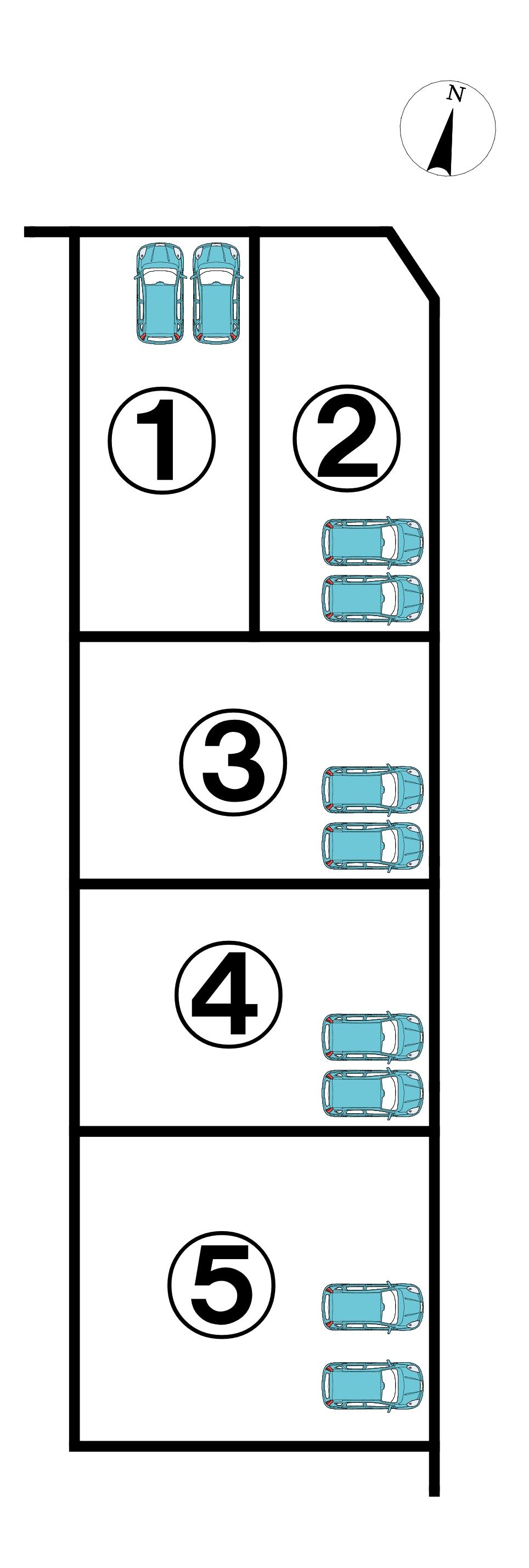 N

①

②

③

④

⑤