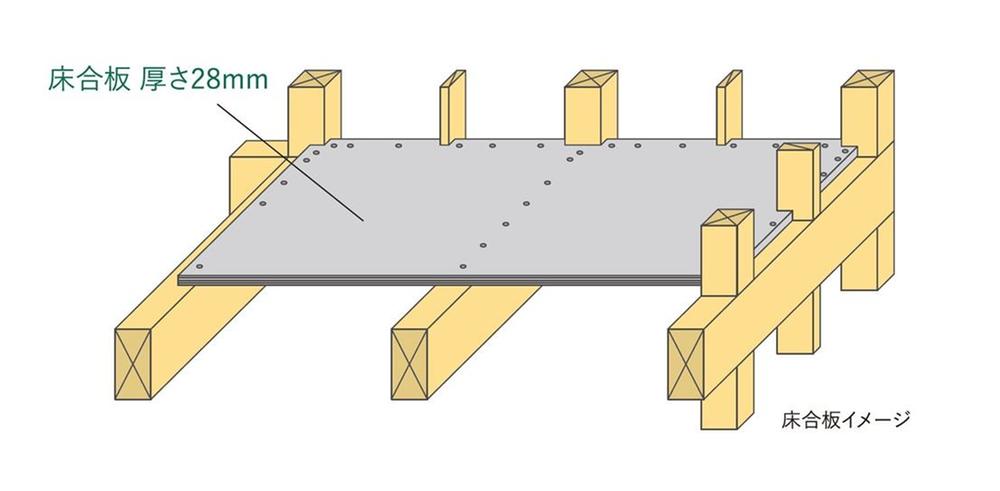 床合板 厚さ28mm

床合板イメージ