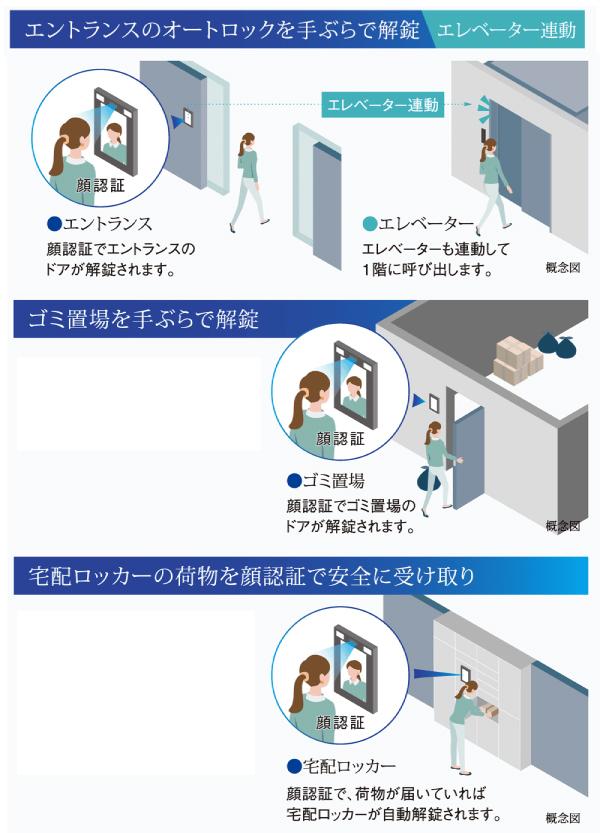 エントランスのオートロックを手ぶらで解錠　エレベーター連動

エレベーター連動

顔認証

●エントランス
顔認証でエントランスのドアが解錠されます。

●エレベーター
エレベーターも連動して1階に呼び出します。

概念図

ゴミ置場を手ぶらで解錠

顔認証

●ゴミ置場
顔認証でゴミ置場のドアが解錠されます。

概念図

宅配ロッカーの荷物を顔認証で安全に受け取り

顔認証

●宅配ロッカー
顔認証で、荷物が届いていれば宅配ロッカーが自動解錠されます。

概念図