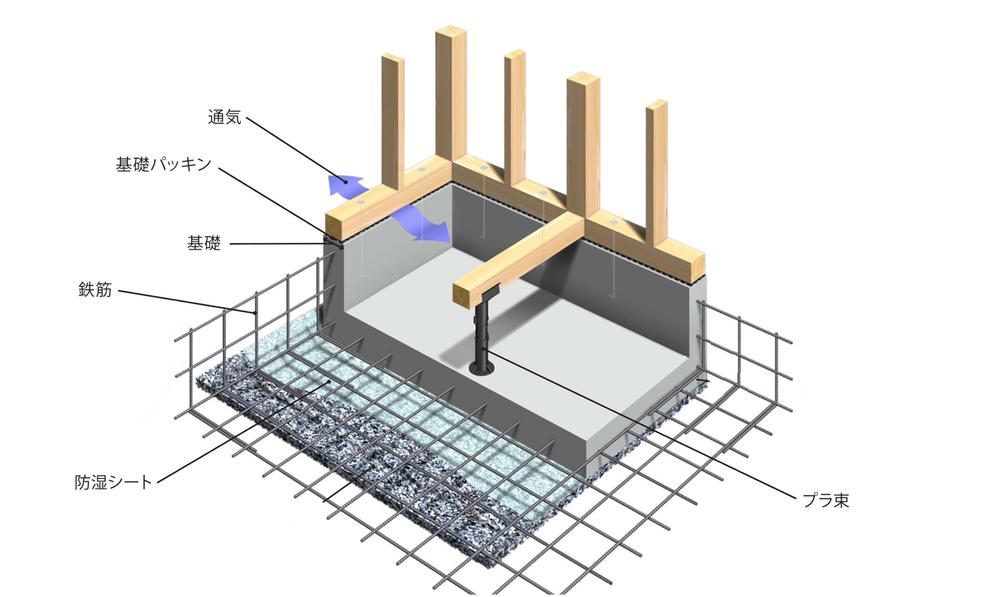 通気
基礎パッキン
基礎
鉄筋
防湿シート
プラ束