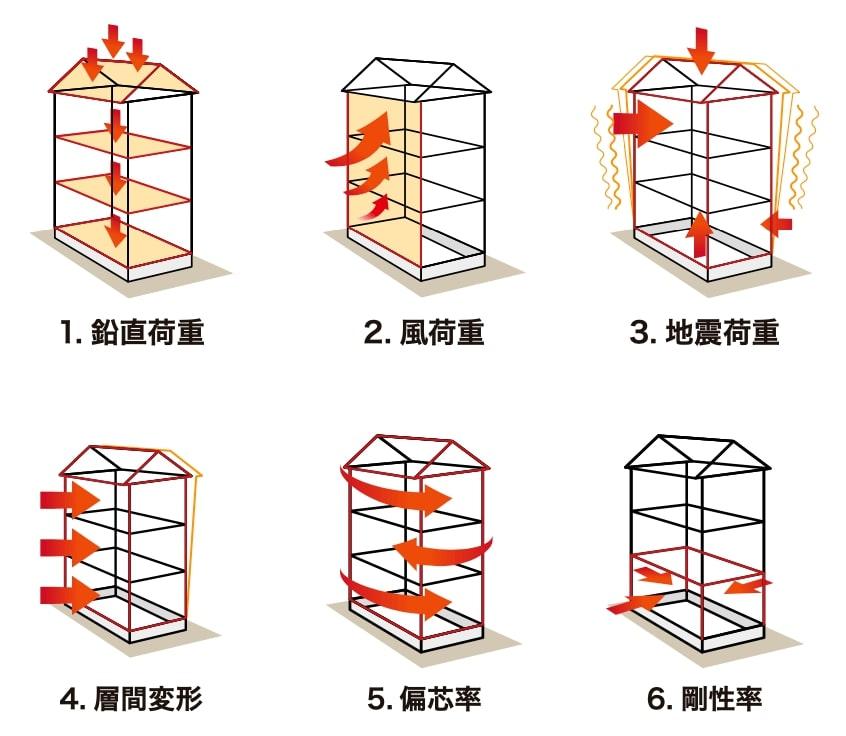 1. 鉛直荷重

2. 風荷重

3. 地震荷重

4. 層間変形

5. 偏芯率

6. 剛性率