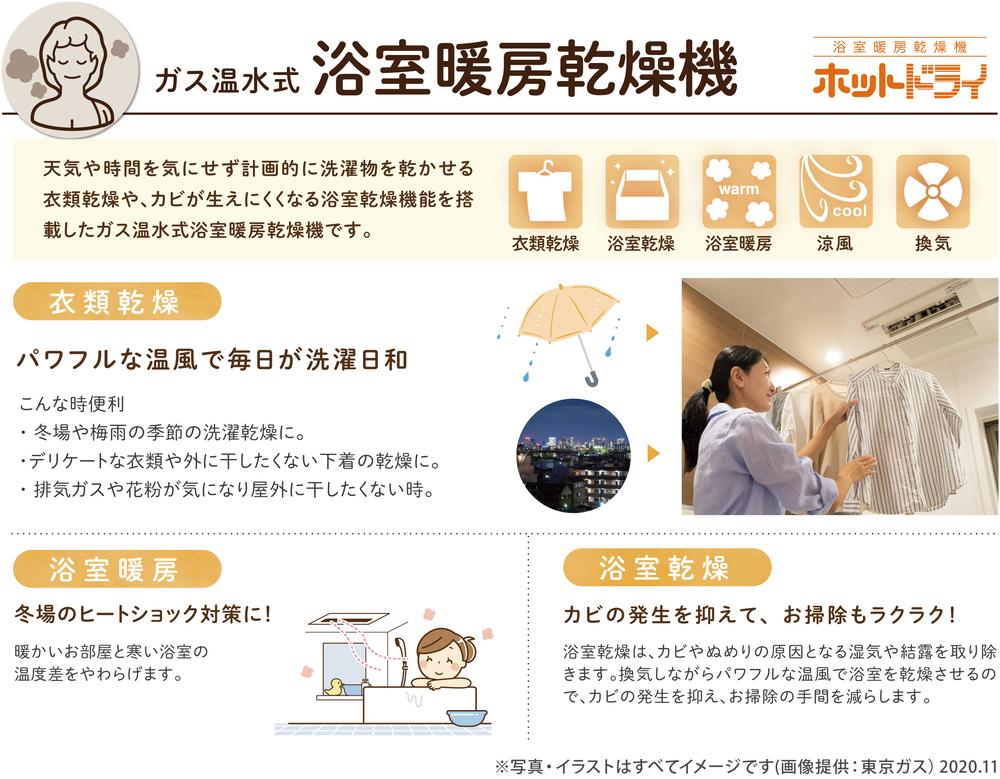 ガス温水式 浴室暖房乾燥機

浴室暖房乾燥機
ホットドライ

天気や時間を気にせず計画的に洗濯物を乾かせる衣類乾燥や、カビが生えにくくなる浴室乾燥機能を搭載したガス温水式浴室暖房乾燥機です。

衣類乾燥 浴室乾燥 warm 浴室暖房 cool 涼風 換気

衣類乾燥

パワフルな温風で毎日が洗濯日和

こんな時便利
・冬場や梅雨の季節の洗濯乾燥に。
・デリケートな衣類や外に干したくない下着の乾燥に。
・排気ガスや花粉が気になり屋外に干したくない時。

浴室暖房

冬場のヒートショック対策に！

暖かいお部屋と寒い浴室の温度差をやわらげます。

浴室乾燥

カビの発生を抑えて、お掃除もラクラク！

浴室乾燥は、カビやぬめりの原因となる湿気や結露を取り除きます。換気しながらパワフルな温風で浴室を乾燥させるので、カビの発生を抑え、お掃除の手間を減らします。

※写真・イラストはすべてイメージです(画像提供：東京ガス) 2020.11