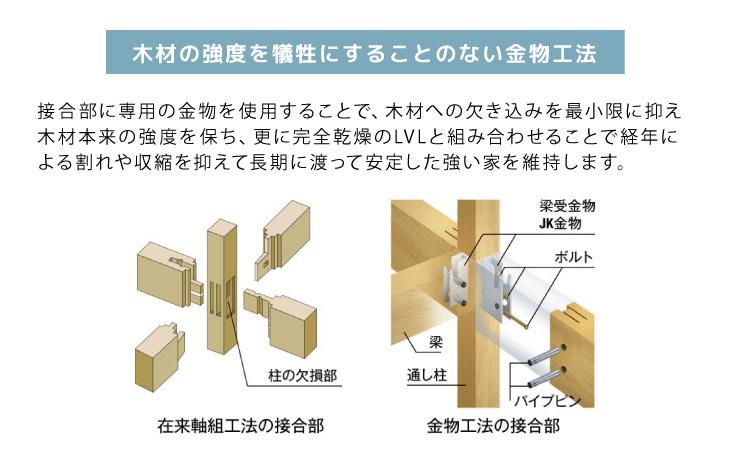 木材の強度を犠牲にすることのない金物工法

接合部に専用の金物を使用することで、木材への欠き込みを最小限に抑え木材本来の強度を保ち、更に完全乾燥のLVLと組み合わせることで経年による割れや収縮を抑えて長期に渡って安定した強い家を維持します。

柱の欠損部

在来軸組工法の接合部

梁受金物
JK金物

ボルト

梁

通し柱

パイプピン

金物工法の接合部