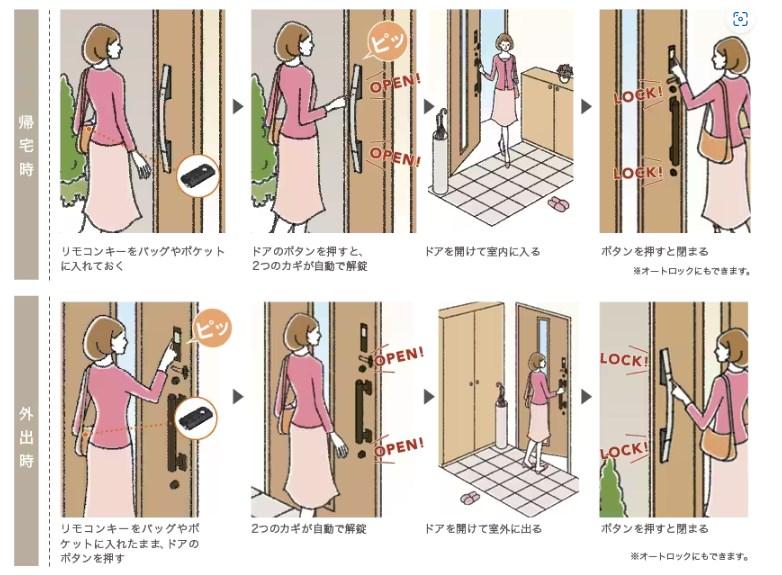 帰宅時

ピッ

OPEN!

OPEN!

LOCK!

LOCK!

リモコンキーをバッグやポケットに入れておく

ドアのボタンを押すと、2つのカギが自動で解錠

ドアを開けて室内に入る

ボタンを押すと閉まる
※オートロックにもできます。

外出時

ピッ

OPEN!

OPEN!

LOCK!

LOCK!

リモコンキーをバッグやポケットに入れたまま、ドアのボタンを押す

2つのカギが自動で解錠

ドアを開けて室外に出る

ボタンを押すと閉まる
※オートロックにもできます。