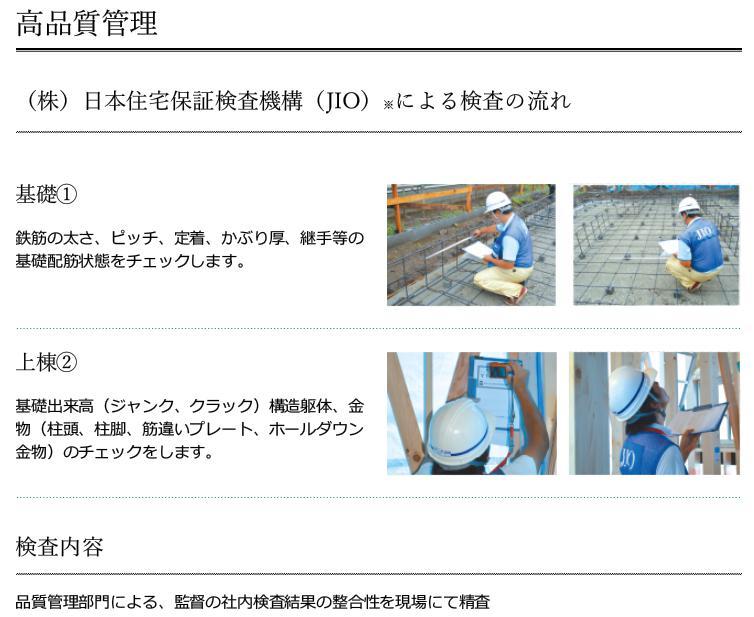 高品質管理

（株）日本住宅保証検査機構（JIO）※による検査の流れ

基礎①

鉄筋の太さ、ピッチ、定着、かぶり厚、継手等の基礎配筋状態をチェックします。

JIO

上棟②

基礎出来高（ジャンク、クラック）構造躯体、金物（柱頭、柱脚、筋違いプレート、ホールダウン金物）のチェックをします。

JIO

検査内容

品質管理部門による、監督の社内検査結果の整合性を現場にて精査