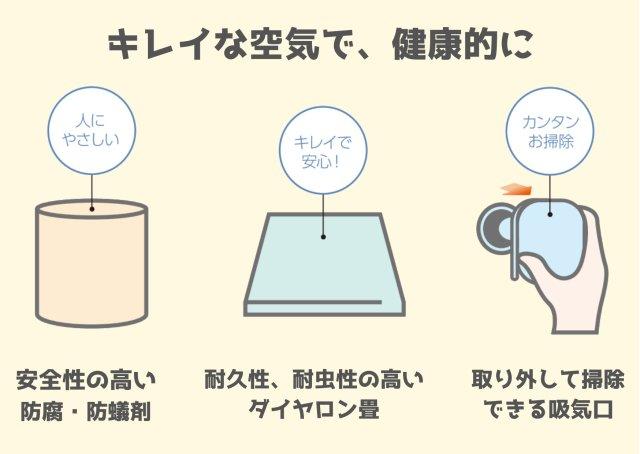 キレイな空気で、健康的に

人に
やさしい

キレイで
安心!

カンタン
お掃除

安全性の高い
防腐・防蟻剤

耐久性、耐虫性の高い
ダイヤロン畳

取り外して掃除
できる吸気口