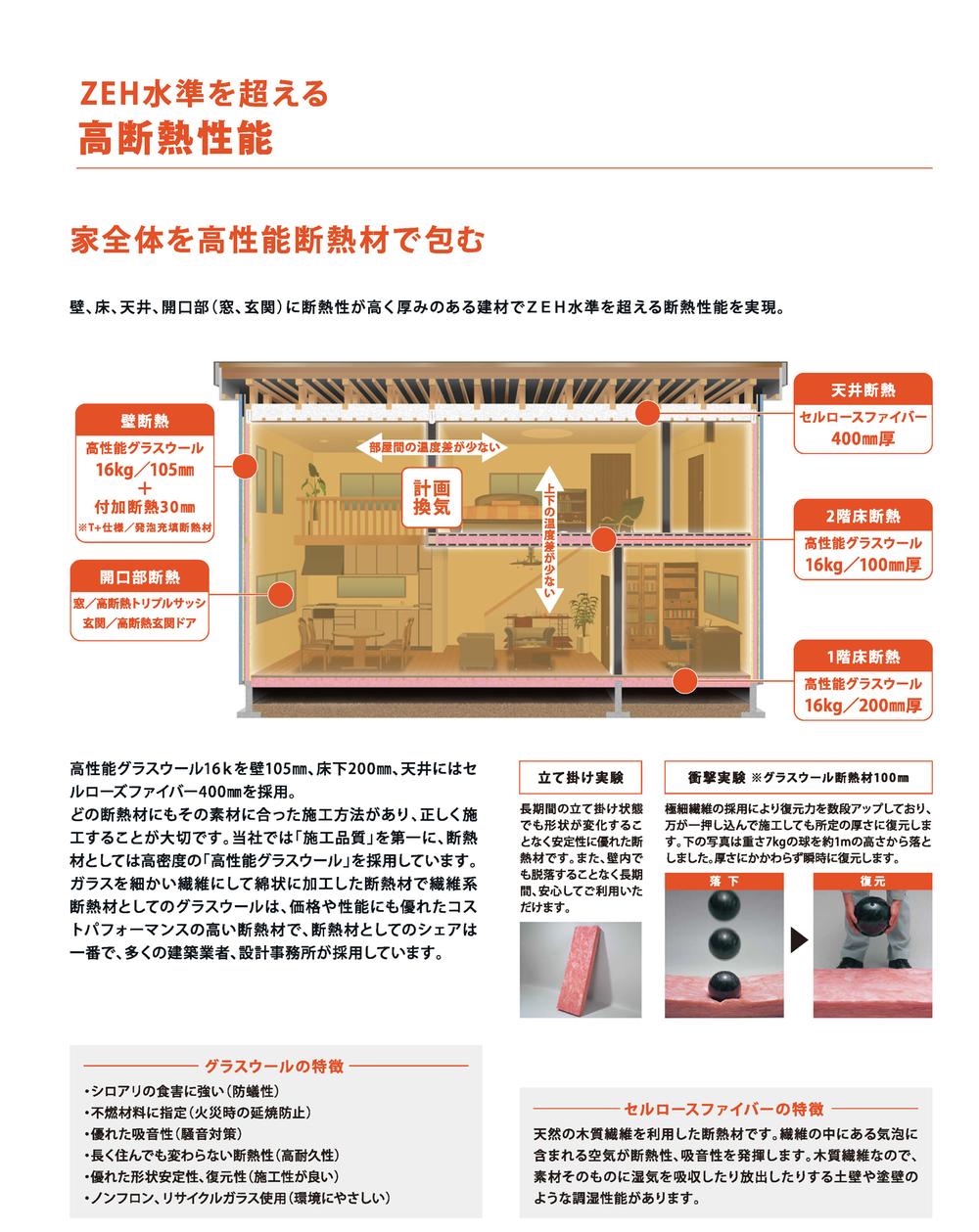 ZEH水準を超える
高断熱性能

家全体を高性能断熱材で包む

壁、床、天井、開口部（窓、玄関）に断熱性が高く厚みのある建材でＺＥＨ水準を超える断熱性能を実現。

壁断熱
高性能グラスウール
16kg／105㎜
＋
付加断熱30㎜
※T+仕様／発泡充填断熱材

開口部断熱
窓／高断熱トリプルサッシ
玄関／高断熱玄関ドア

部屋間の温度差が少ない

計画換気

上下の温度差が少ない

天井断熱
セルロースファイバー
400㎜厚

2階床断熱
高性能グラスウール
16kg／100㎜厚

1階床断熱
高性能グラスウール
16kg／200㎜厚

高性能グラスウール16ｋを壁105㎜、床下200㎜、天井にはセルローズファイバー400㎜を採用。
どの断熱材にもその素材に合った施工方法があり、正しく施工することが大切です。当社では「施工品質」を第一に、断熱材としては高密度の「高性能グラスウール」を採用しています。ガラスを細かい繊維にして綿状に加工した断熱材で繊維系断熱材としてのグラスウールは、価格や性能にも優れたコストパフォーマンスの高い断熱材で、断熱材としてのシェアは一番で、多くの建築業者、設計事務所が採用しています。

立て掛け実験
長期間の立て掛け状態でも形状が変化することなく安定性に優れた断熱材です。また、壁内でも脱落することなく長期間、安心してご利用いただけます。

衝撃実験 ※グラスウール断熱材100㎜
極細繊維の採用により復元力を数段アップしており、万が一押し込んで施工しても所定の厚さに復元します。下の写真は重さ7kgの球を約1mの高さから落としました。厚さにかかわらず瞬時に復元します。

落下
復元

グラスウールの特徴
・シロアリの食害に強い（防蟻性）
・不燃材料に指定（火災時の延焼防止）
・優れた吸音性（騒音対策）
・長く住んでも変わらない断熱性（高耐久性）
・優れた形状安定性、復元性（施工性が良い）
・ノンフロン、リサイクルガラス使用（環境にやさしい）

セルロースファイバーの特徴
天然の木質繊維を利用した断熱材です。繊維の中にある気泡に含まれる空気が断熱性、吸音性を発揮します。木質繊維なので、素材そのものに湿気を吸収したり放出したりする土壁や塗壁のような調湿性能があります。